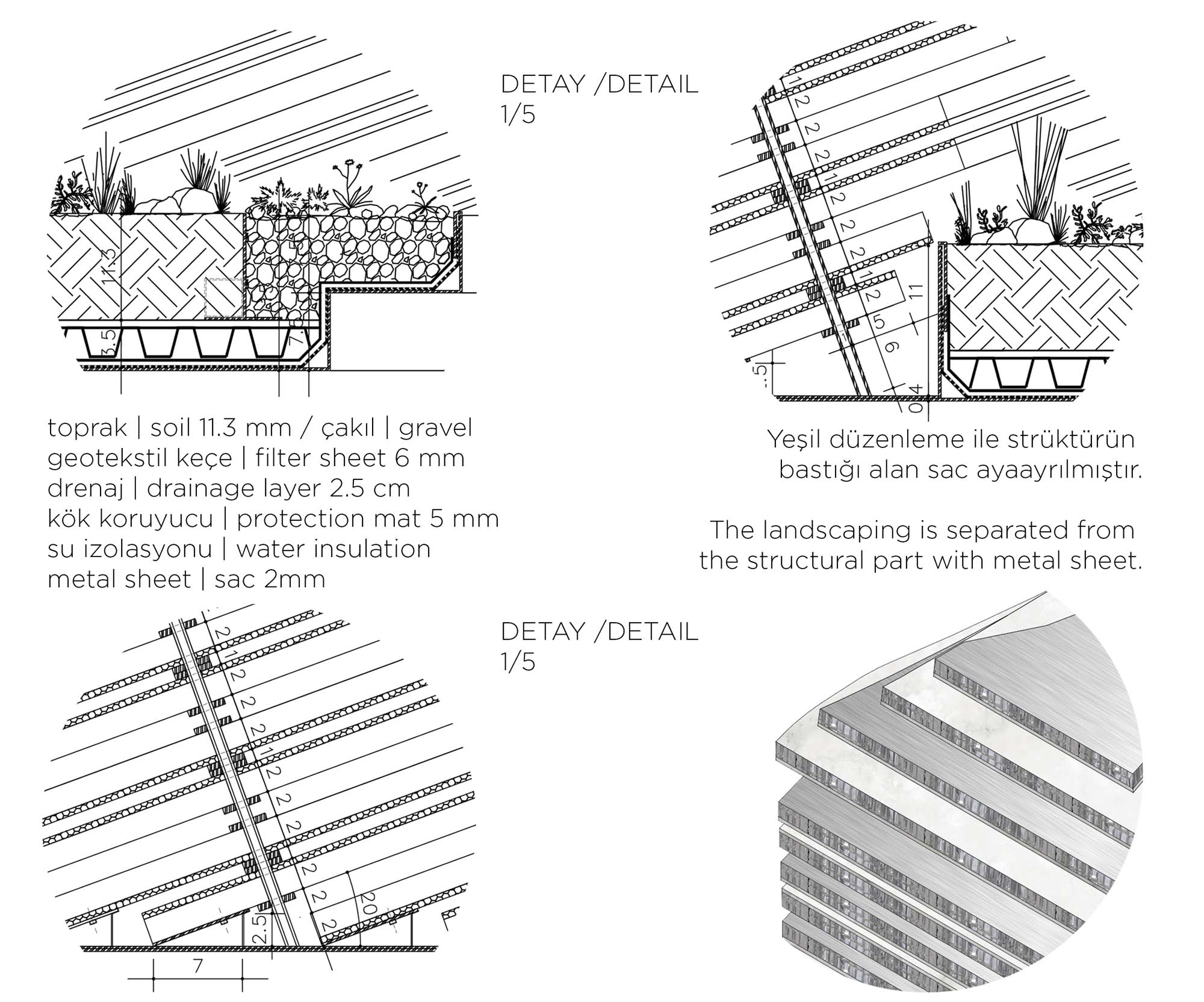 DETAY /DETAIL
1/5

11.3
3.5
7.6

toprak | soil 11.3 mm / çakıl | gravel
geotekstil keçe | filter sheet 6 mm
drenaj | drainage layer 2.5 cm
kök koruyucu | protection mat 5 mm
su izolasyonu | water insulation
metal sheet | sac 2mm

1
2
2
2
1
2
2
2
1
2
5
6
11
.5
04

Yeşil düzenleme ile strüktürün bastığı alan sac ayaayrılmıştır.

The landscaping is separated from the structural part with metal sheet.

DETAY /DETAIL
1/5

2
1
2
2
2
1
2
2
2
2
2
2
20
2.5
7